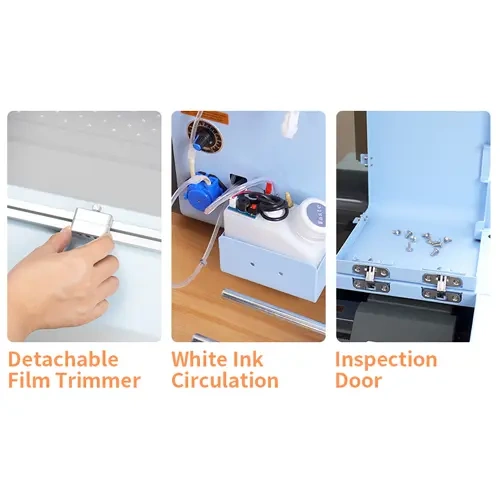 Detachable Film Trimmer

White Ink Circulation

Inspection Door